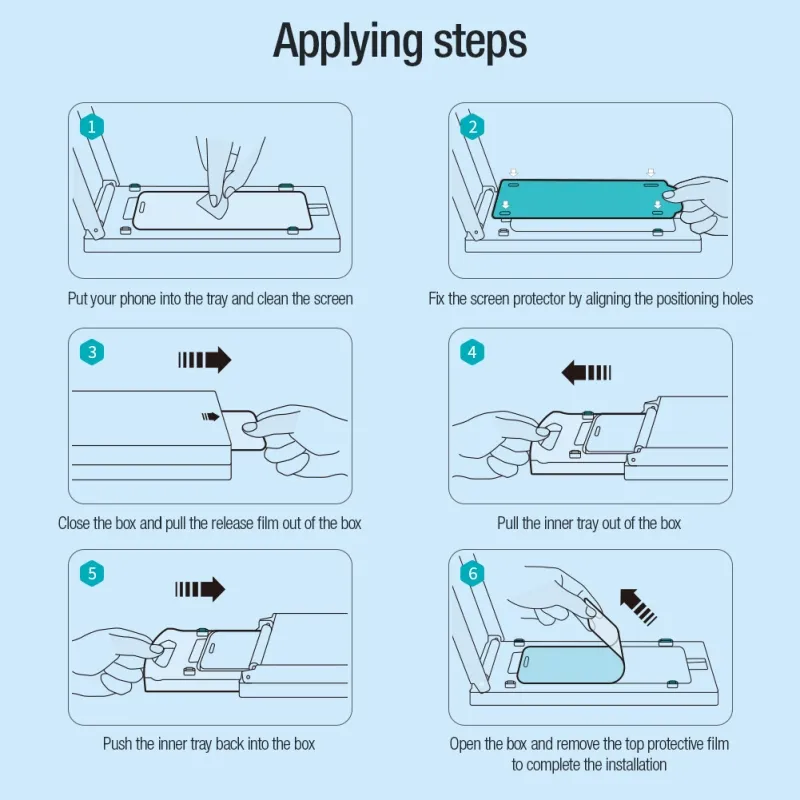 Applying steps

1

Put your phone into the tray and clean the screen

2

Fix the screen protector by aligning the positioning holes

3

Close the box and pull the release film out of the box

4

Pull the inner tray out of the box

5

Push the inner tray back into the box

6

Open the box and remove the top protective film to complete the installation