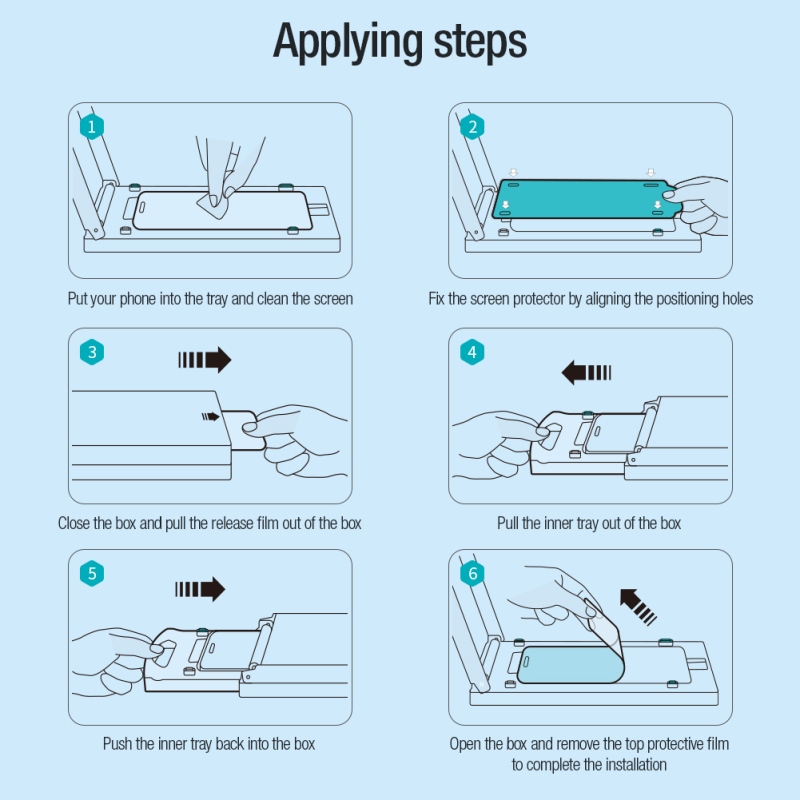 Applying steps

1

Put your phone into the tray and clean the screen

2

Fix the screen protector by aligning the positioning holes

3

Close the box and pull the release film out of the box

4

Pull the inner tray out of the box

5

Push the inner tray back into the box

6

Open the box and remove the top protective film to complete the installation